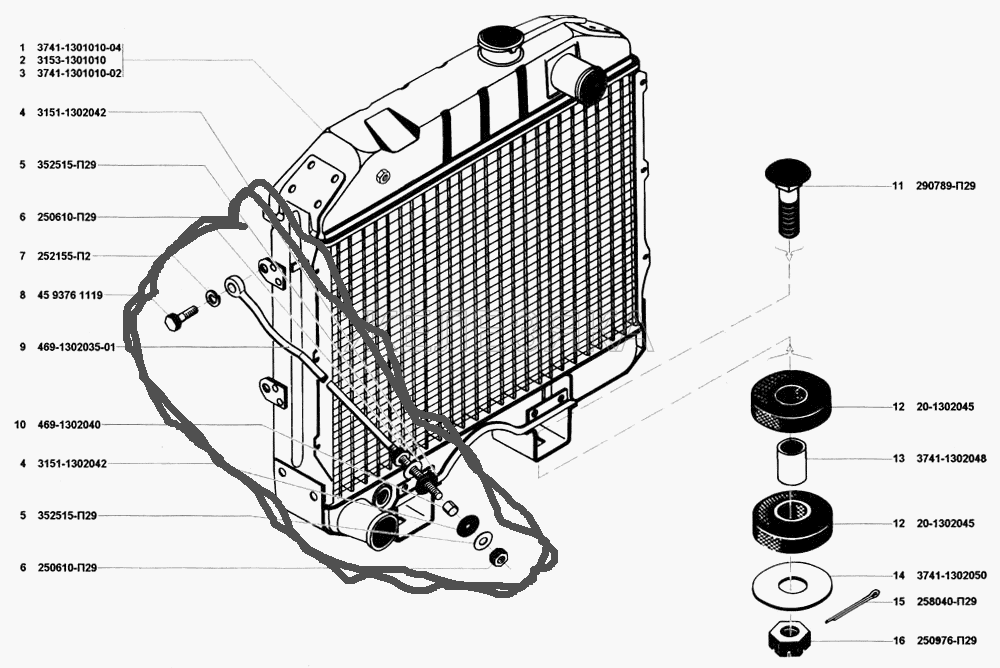 1 3741-1301010-04
2 3153-1301010
3 3741-1301010-02
4 3151-1302042
5 352515-П29
6 250610-П29
7 252155-П2
8 45 9376 1119
9 469-1302035-01
10 469-1302040
4 3151-1302042
5 352515-П29
6 250610-П29
11 290789-П29
12 20-1302045
13 3741-1302048
12 20-1302045
14 3741-1302050
15 258040-П29
16 250976-П29