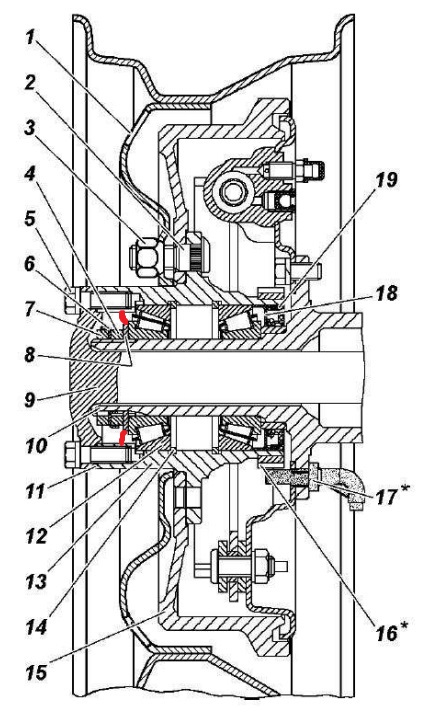 1
2
3
4
5
6
7
8
9
10
11
12
13
14
15
19
18
17*
16*