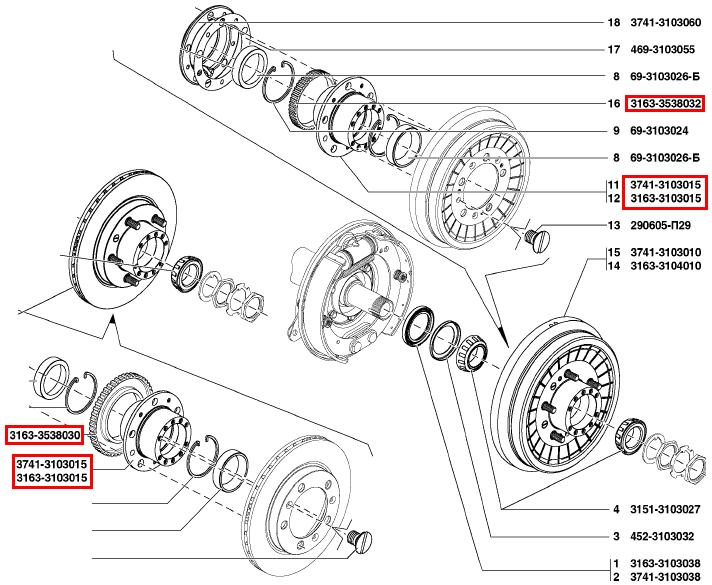 18 3741-3103060
17 469-3103055
8 69-3103026-Б
16 3163-3538032
9 69-3103024
8 69-3103026-Б
11 3741-3103015
12 3163-3103015
13 290605-П29
15 3741-3103010
14 3163-3104010
3163-3538030
3741-3103015
3163-3103015
4 3151-3103027
3 452-3103032
1 3163-3103038
2 3741-3103038